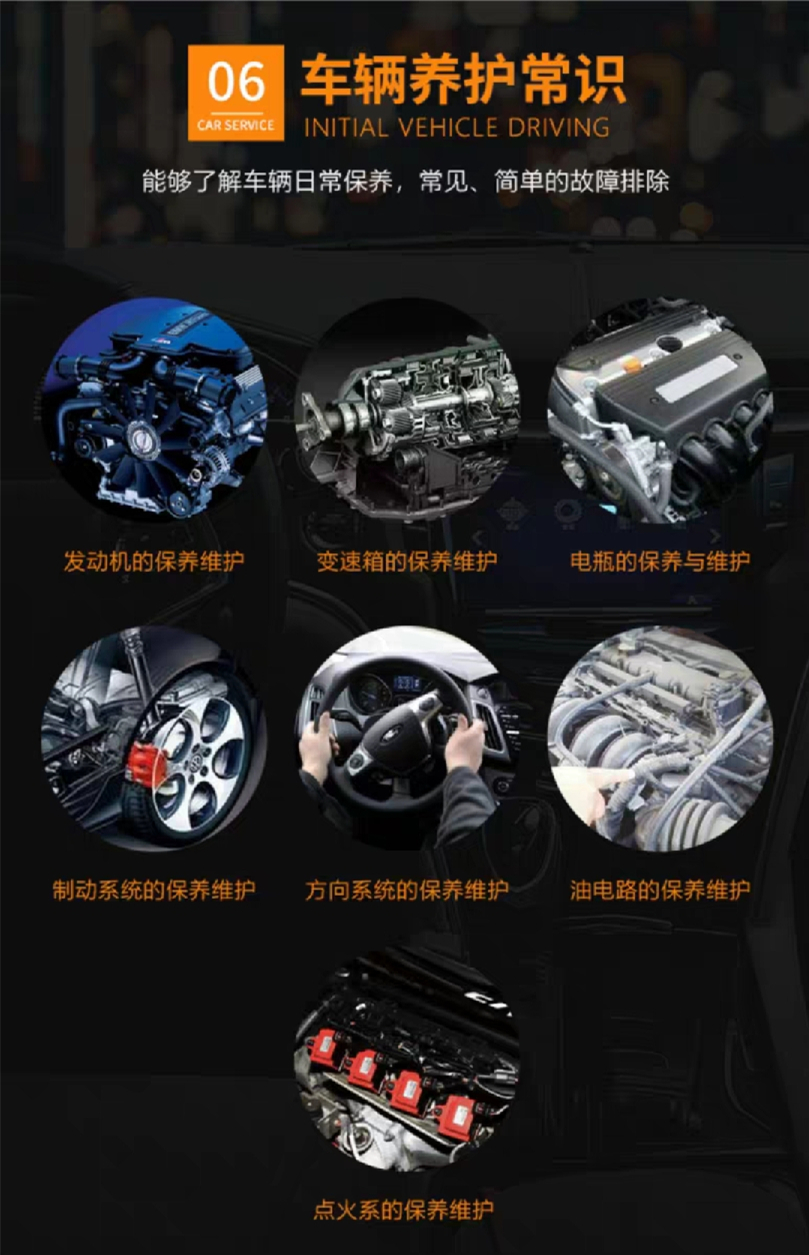 06
CAR SERVICE
车辆养护常识
INITIAL VEHICLE DRIVING

能够了解车辆日常保养，常见、简单的故障排除

发动机的保养维护

变速箱的保养维护

电瓶的保养与维护

制动系统的保养维护

方向系统的保养维护

油电路的保养维护

点火系的保养维护